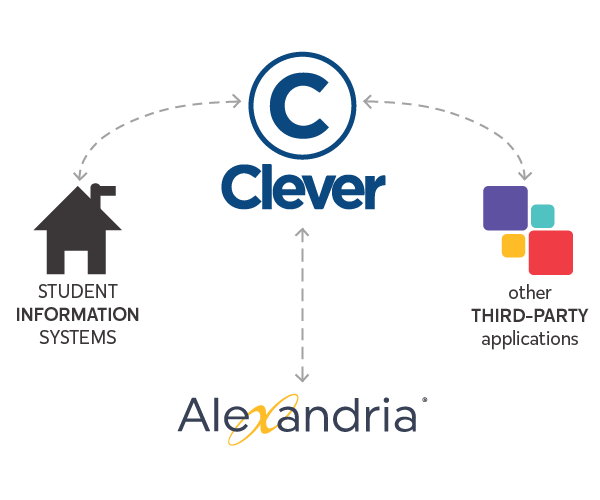 C
Clever

STUDENT
INFORMATION
SYSTEMS

other
THIRD-PARTY
applications

Alexandria®